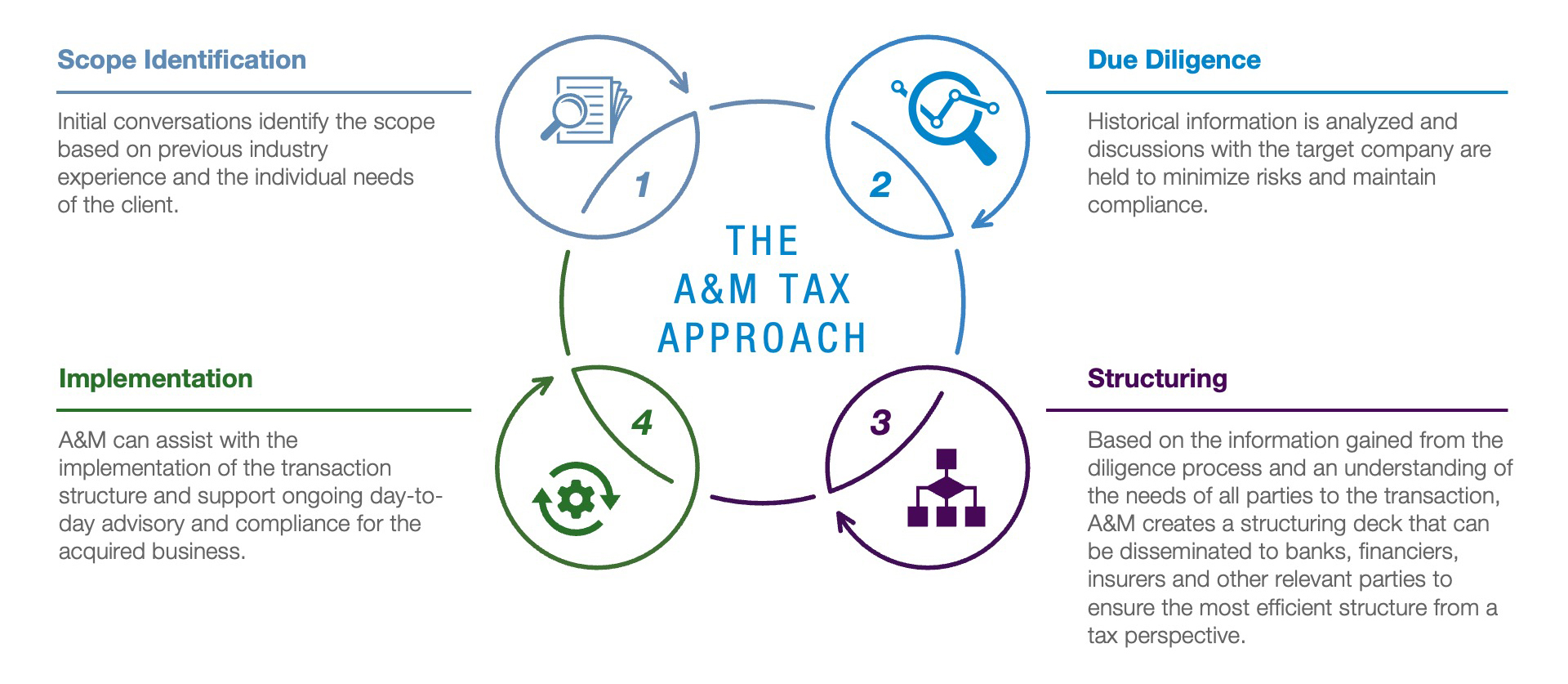 Scope Identification

Initial conversations identify the scope based on previous industry experience and the individual needs of the client.

1

2

Due Diligence

Historical information is analyzed and discussions with the target company are held to minimize risks and maintain compliance.

THE A&M TAX APPROACH

Implementation

A&M can assist with the implementation of the transaction structure and support ongoing day-to-day advisory and compliance for the acquired business.

4

3

Structuring

Based on the information gained from the diligence process and an understanding of the needs of all parties to the transaction, A&M creates a structuring deck that can be disseminated to banks, financiers, insurers and other relevant parties to ensure the most efficient structure from a tax perspective.