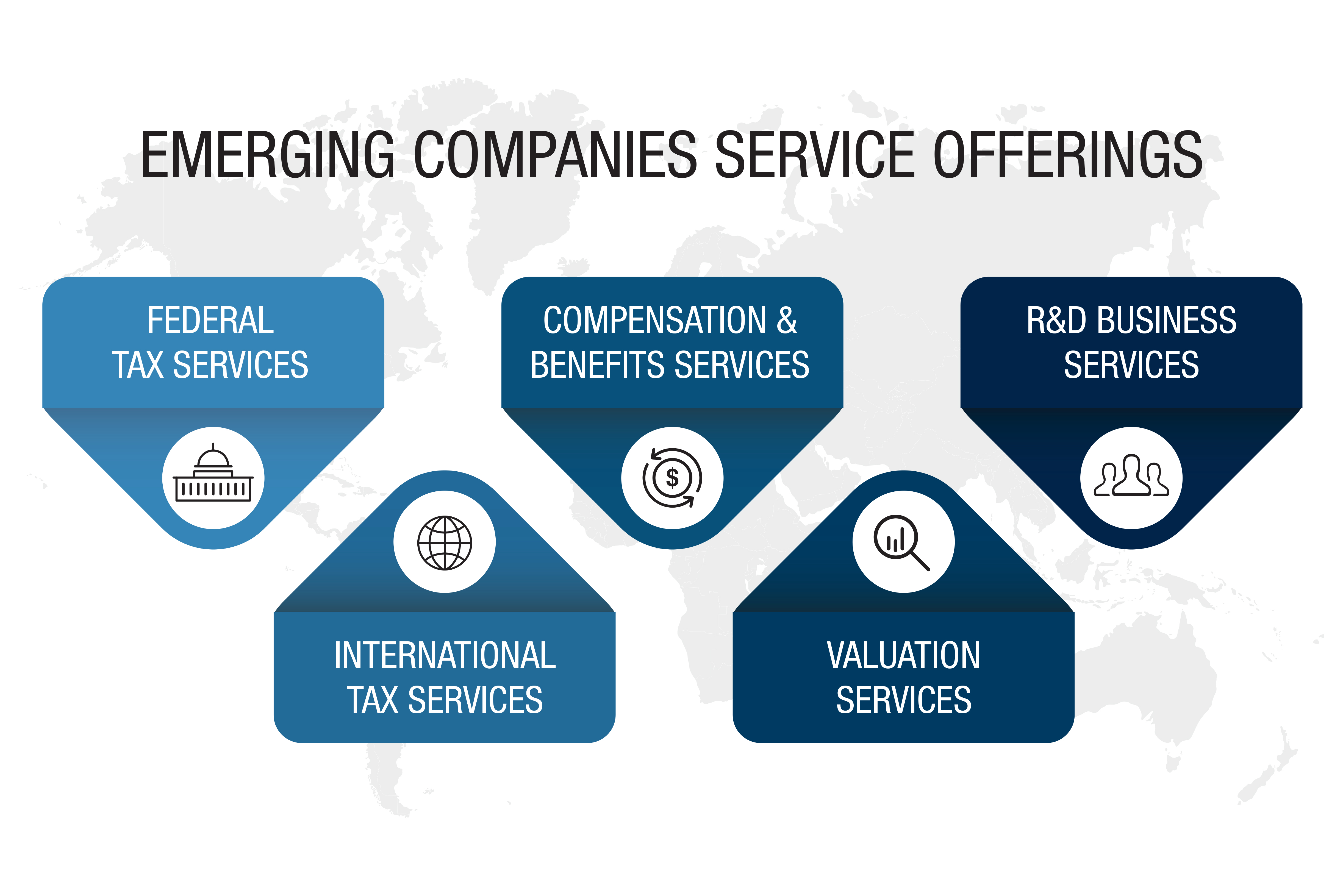 EMERGING COMPANIES SERVICE OFFERINGS

FEDERAL TAX SERVICES

INTERNATIONAL TAX SERVICES

COMPENSATION & BENEFITS SERVICES

$

VALUATION SERVICES

R&D BUSINESS SERVICES